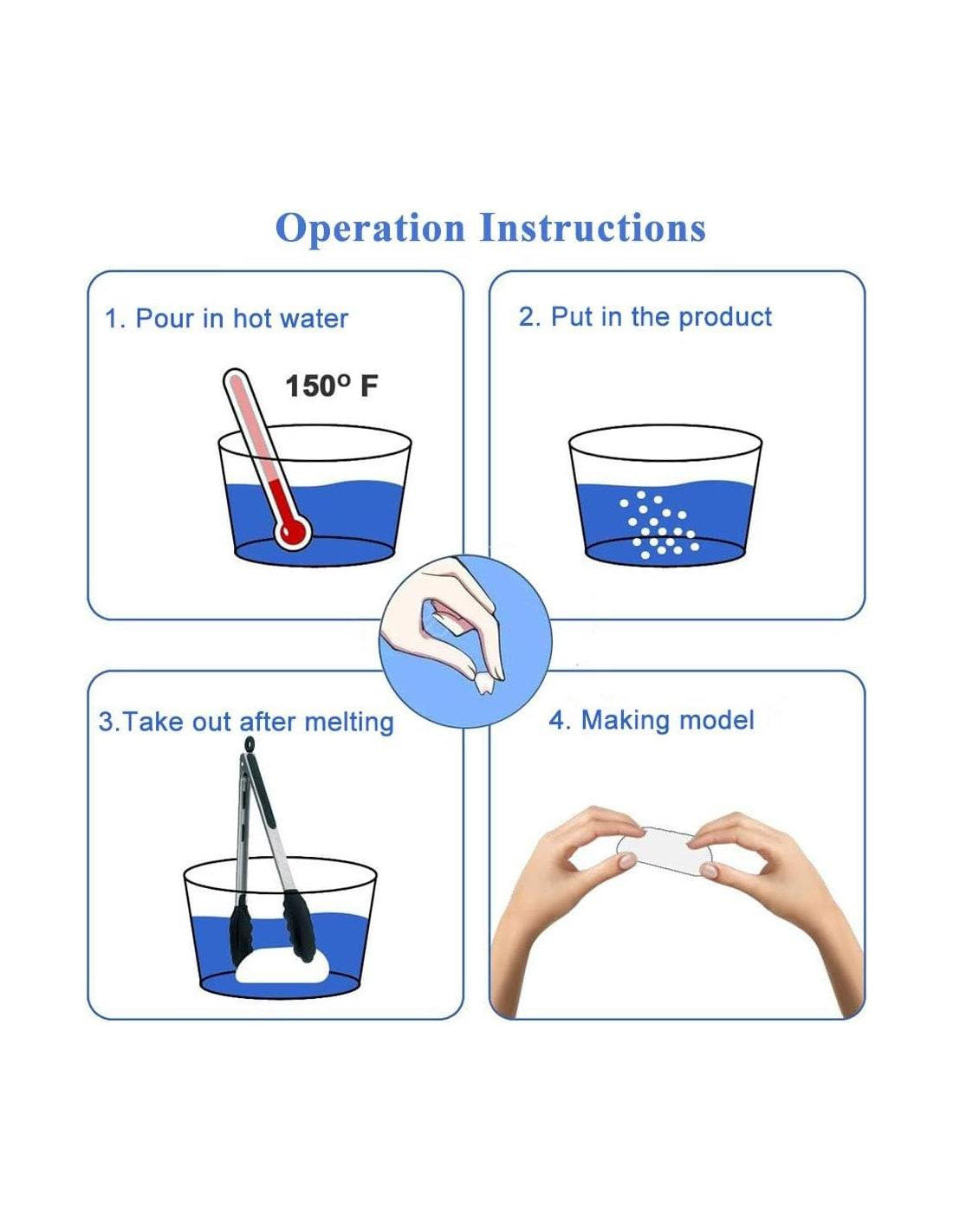 Operation Instructions

1. Pour in hot water

150° F

2. Put in the product

3.Take out after melting

4. Making model