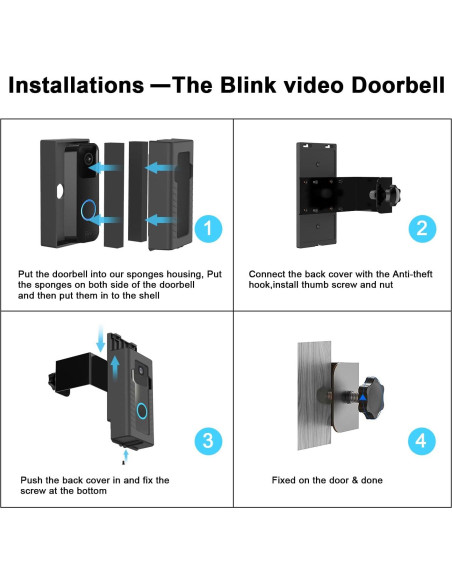 Installations —The Blink video Doorbell

1

Put the doorbell into our sponges housing, Put the sponges on both side of the doorbell and then put them in to the shell

2

Connect the back cover with the Anti-theft hook,install thumb screw and nut

3

Push the back cover in and fix the screw at the bottom

4

Fixed on the door & done