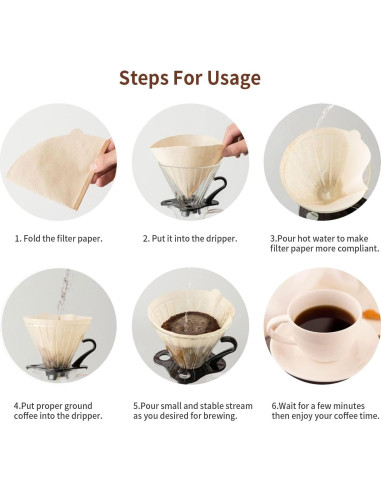 Steps For Usage

1. Fold the filter paper.

2. Put it into the dripper.

3.Pour hot water to make filter paper more compliant.

4.Put proper ground coffee into the dripper.

5.Pour small and stable stream as you desired for brewing.

6.Wait for a few minutes then enjoy your coffee time.