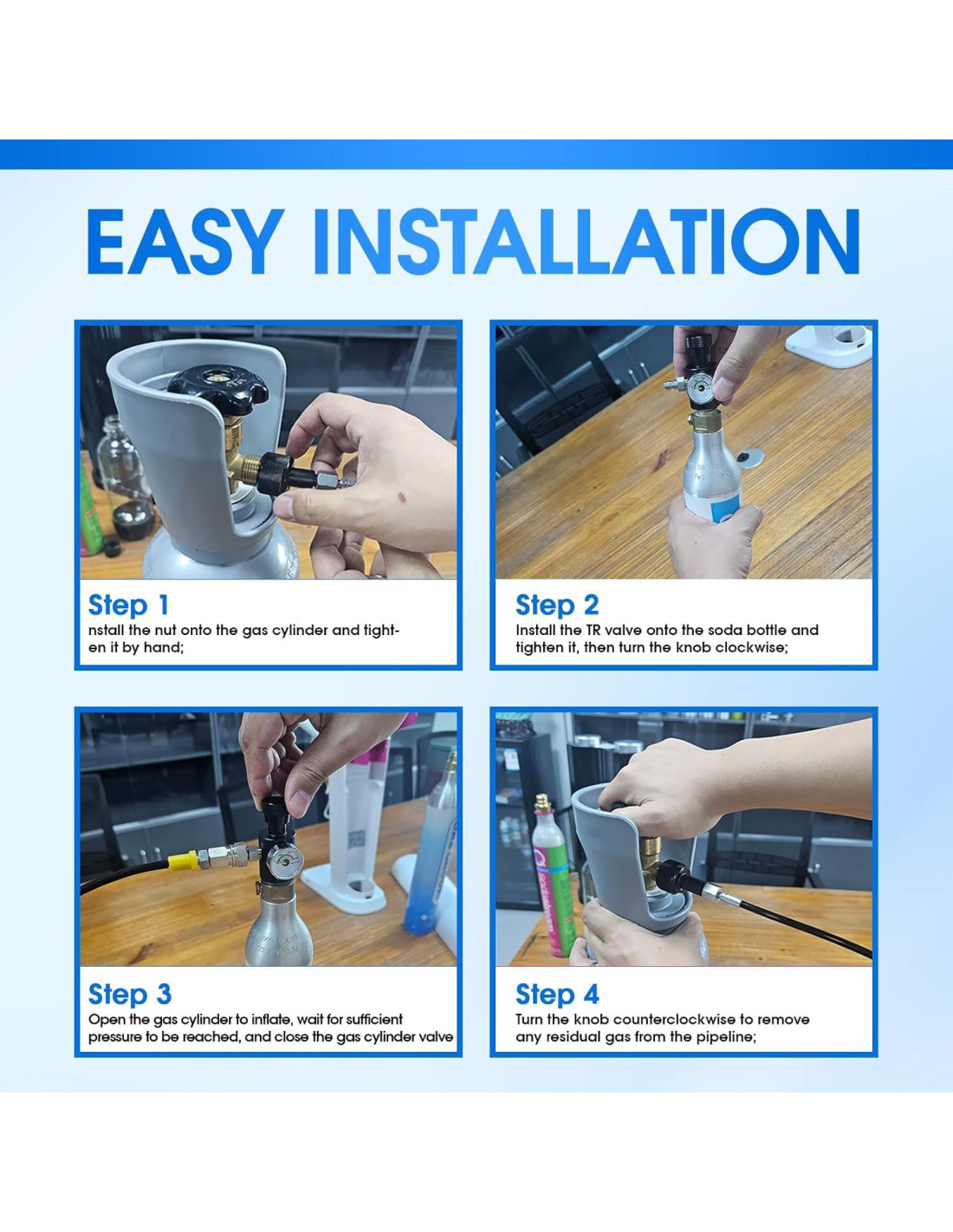 EASY INSTALLATION

Step 1
nstall the nut onto the gas cylinder and tighten it by hand;

Step 2
Install the TR valve onto the soda bottle and tighten it, then turn the knob clockwise;

Step 3
Open the gas cylinder to inflate, wait for sufficient pressure to be reached, and close the gas cylinder valve

Step 4
Turn the knob counterclockwise to remove any residual gas from the pipeline;