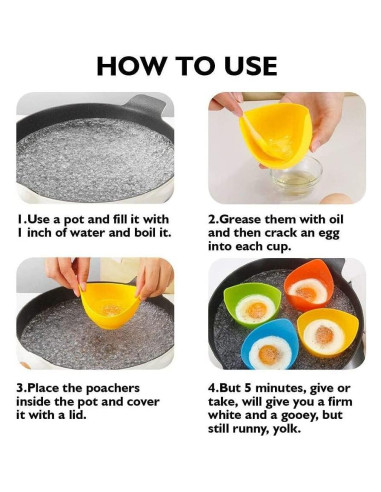 HOW TO USE

1.Use a pot and fill it with 1 inch of water and boil it.

2.Grease them with oil and then crack an egg into each cup.

3.Place the poachers inside the pot and cover it with a lid.

4.But 5 minutes, give or take, will give you a firm white and a gooey, but still runny, yolk.