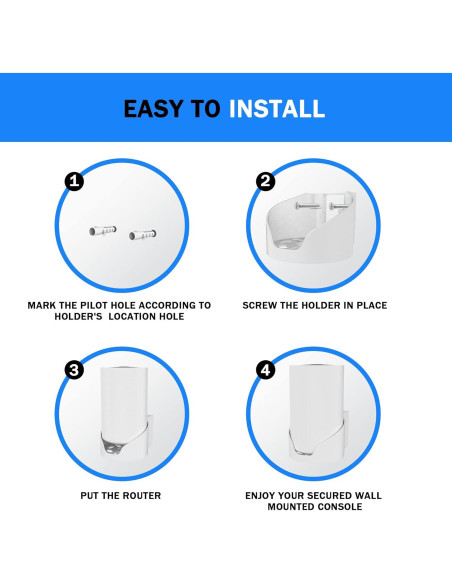 EASY TO INSTALL

1

MARK THE PILOT HOLE ACCORDING TO HOLDER'S LOCATION HOLE

2

SCREW THE HOLDER IN PLACE

3

PUT THE ROUTER

4

ENJOY YOUR SECURED WALL MOUNTED CONSOLE