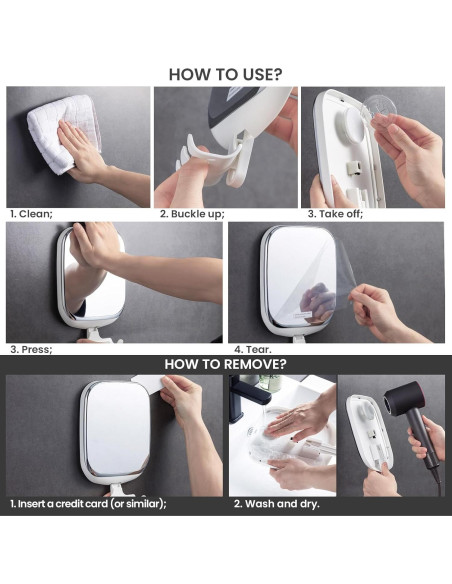 HOW TO USE?

1. Clean;

2. Buckle up;

3. Take off;

3. Press;

4. Tear.

HOW TO REMOVE?

1. Insert a credit card (or similar);

2. Wash and dry.