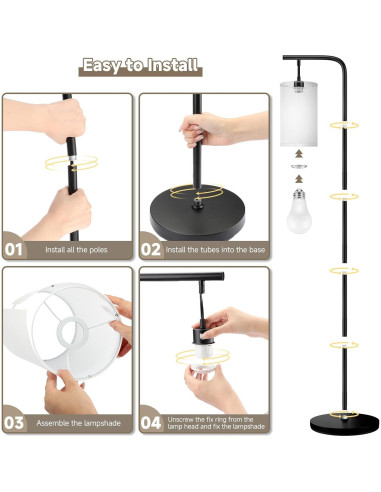 Easy to Install

01 Install all the poles

02 Install the tubes into the base

03 Assemble the lampshade

04 Unscrew the fix ring from the lamp head and fix the lampshade