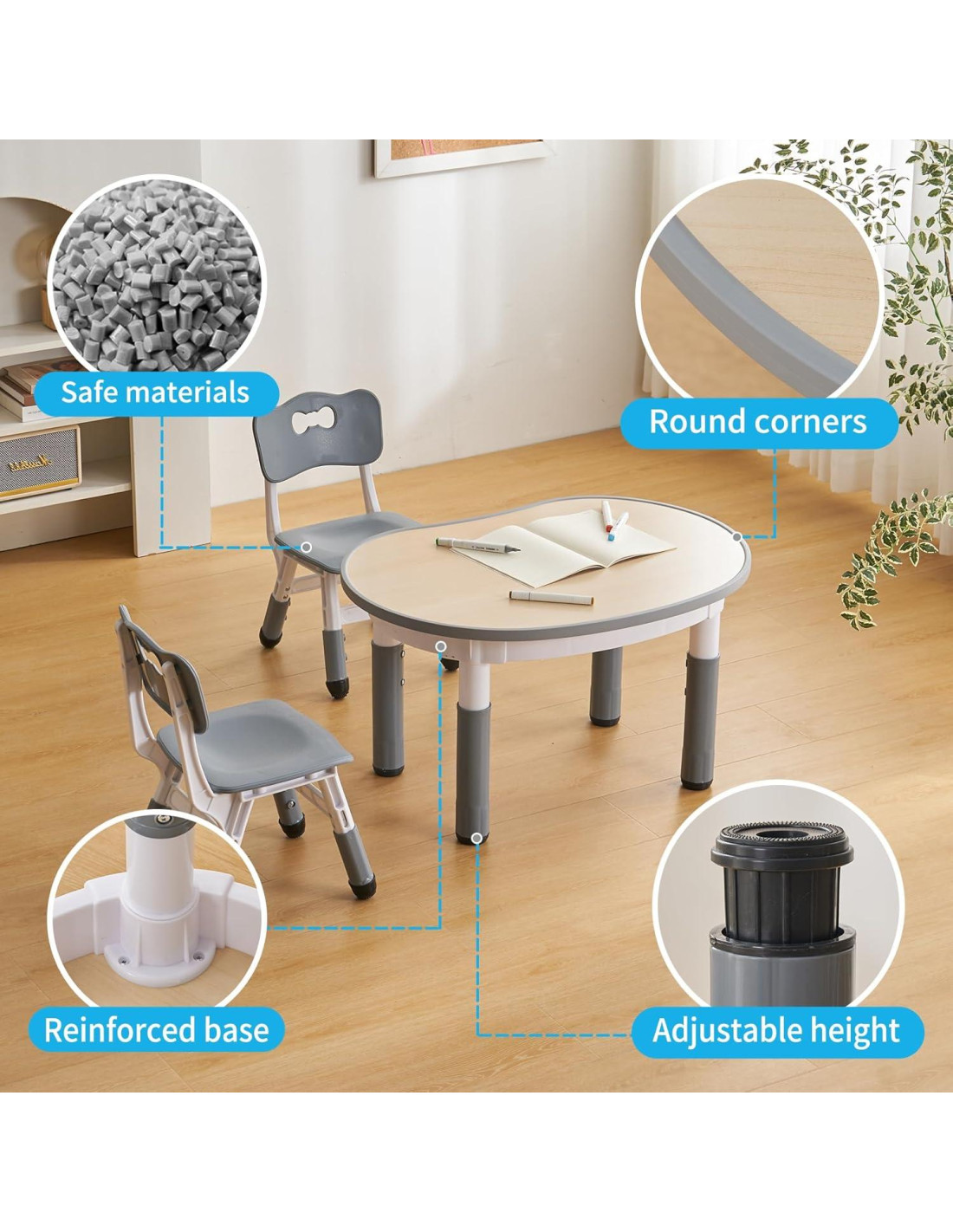 Safe materials

Round corners

Reinforced base

Adjustable height