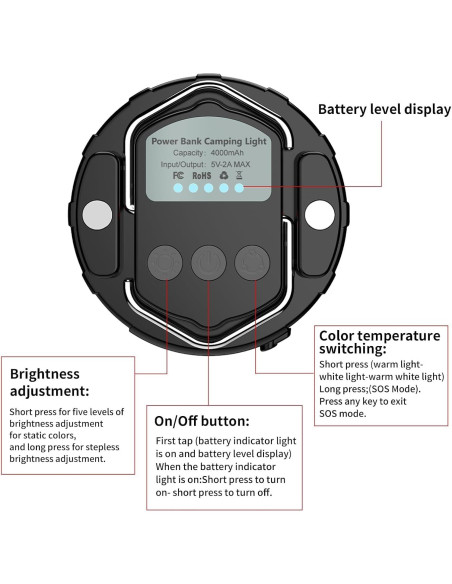 Battery level display

Power Bank Camping Light
Capacity: 4000mAh
Input/Output: 5V-2A MAX
FC RoHS

Color temperature switching:
Short press (warm light-white light-warm white light)
Long press;(SOS Mode).
Press any key to exit SOS mode.

Brightness adjustment:
Short press for five levels of brightness adjustment for static colors, and long press for stepless brightness adjustment.

On/Off button:
First tap (battery indicator light is on and battery level display)
When the battery indicator light is on:Short press to turn on- short press to turn off.