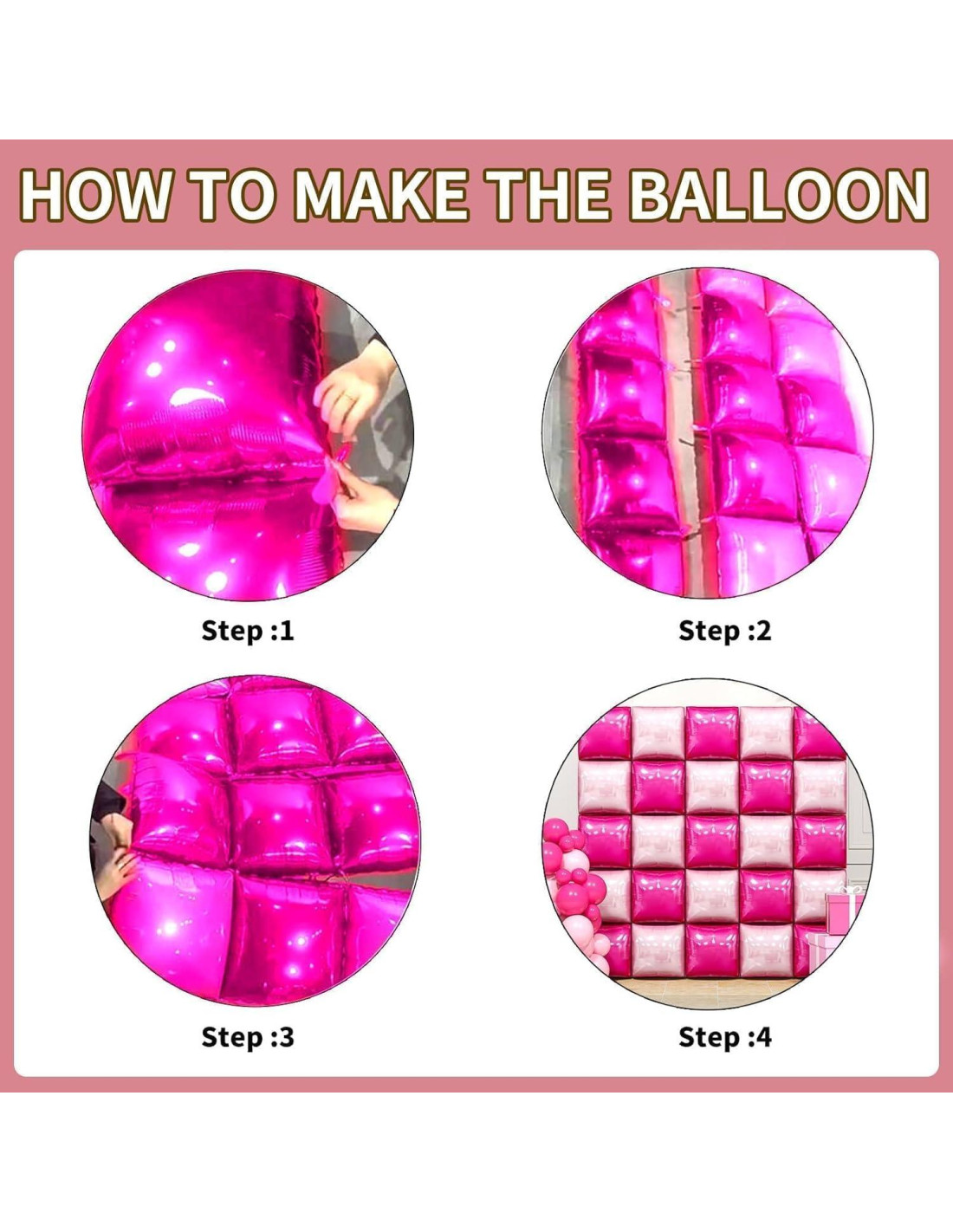 HOW TO MAKE THE BALLOON

Step :1

Step :2

Step :3

Step :4