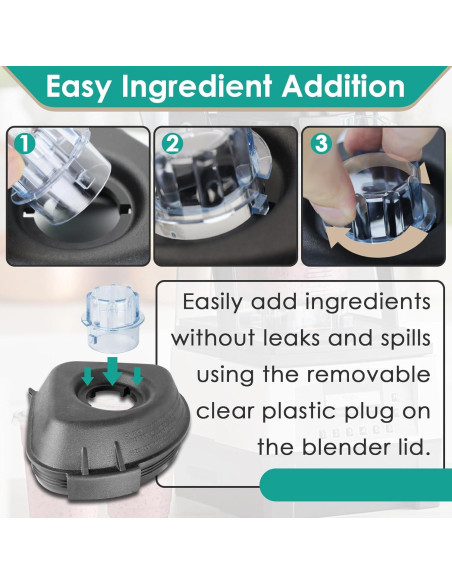 Easy Ingredient Addition

1

2

3

Easily add ingredients without leaks and spills using the removable clear plastic plug on the blender lid.