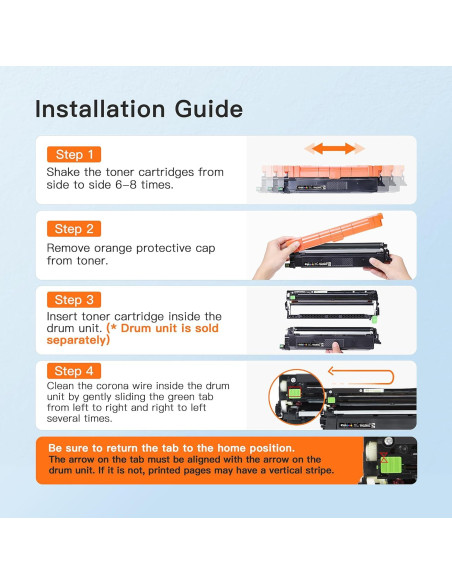 Installation Guide

Step 1
Shake the toner cartridges from side to side 6–8 times.

Step 2
Remove orange protective cap from toner.

Step 3
Insert toner cartridge inside the drum unit. (* Drum unit is sold separately)

Step 4
Clean the corona wire inside the drum unit by gently sliding the green tab from left to right and right to left several times.

Be sure to return the tab to the home position.
The arrow on the tab must be aligned with the arrow on the drum unit. If it is not, printed pages may have a vertical stripe.