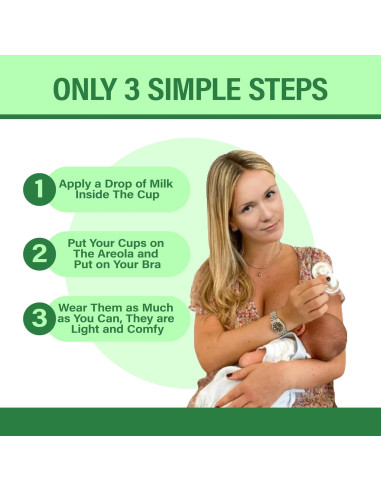 ONLY 3 SIMPLE STEPS

1 Apply a Drop of Milk Inside The Cup

2 Put Your Cups on The Areola and Put on Your Bra

3 Wear Them as Much as You Can, They are Light and Comfy