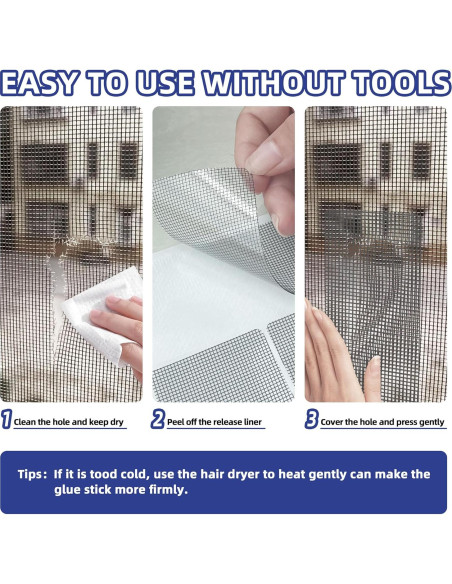 EASY TO USE WITHOUT TOOLS

1 Clean the hole and keep dry

2 Peel off the release liner

3 Cover the hole and press gently

Tips: If it is tood cold, use the hair dryer to heat gently can make the glue stick more firmly.