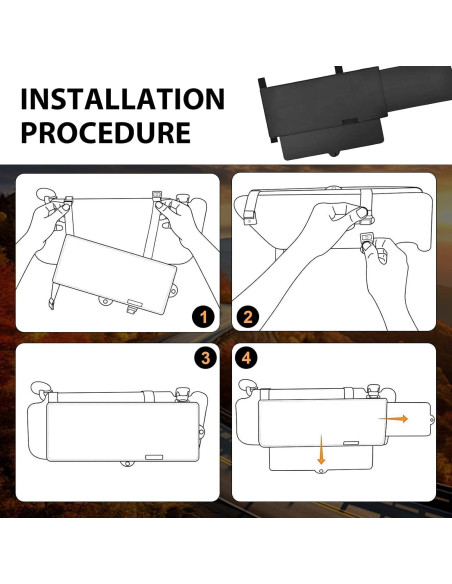 INSTALLATION PROCEDURE

1

2

3

4