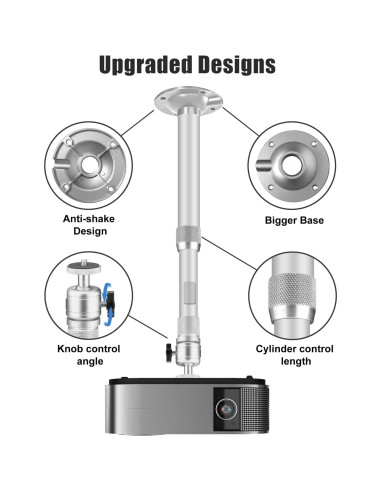 Upgraded Designs

Anti-shake Design

Bigger Base

Knob control angle

Cylinder control length