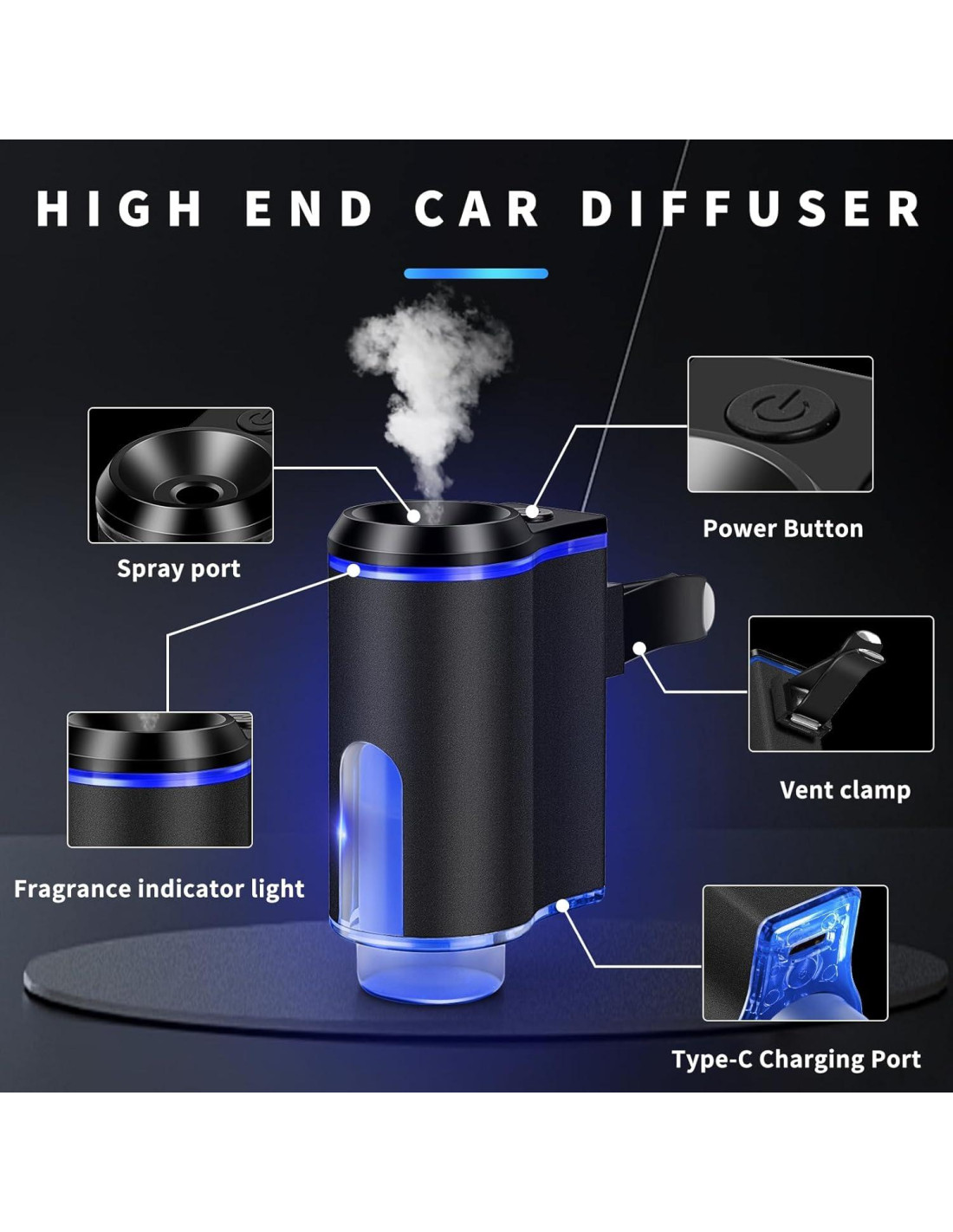 HIGH END CAR DIFFUSER

Spray port

Power Button

Vent clamp

Fragrance indicator light

Type-C Charging Port