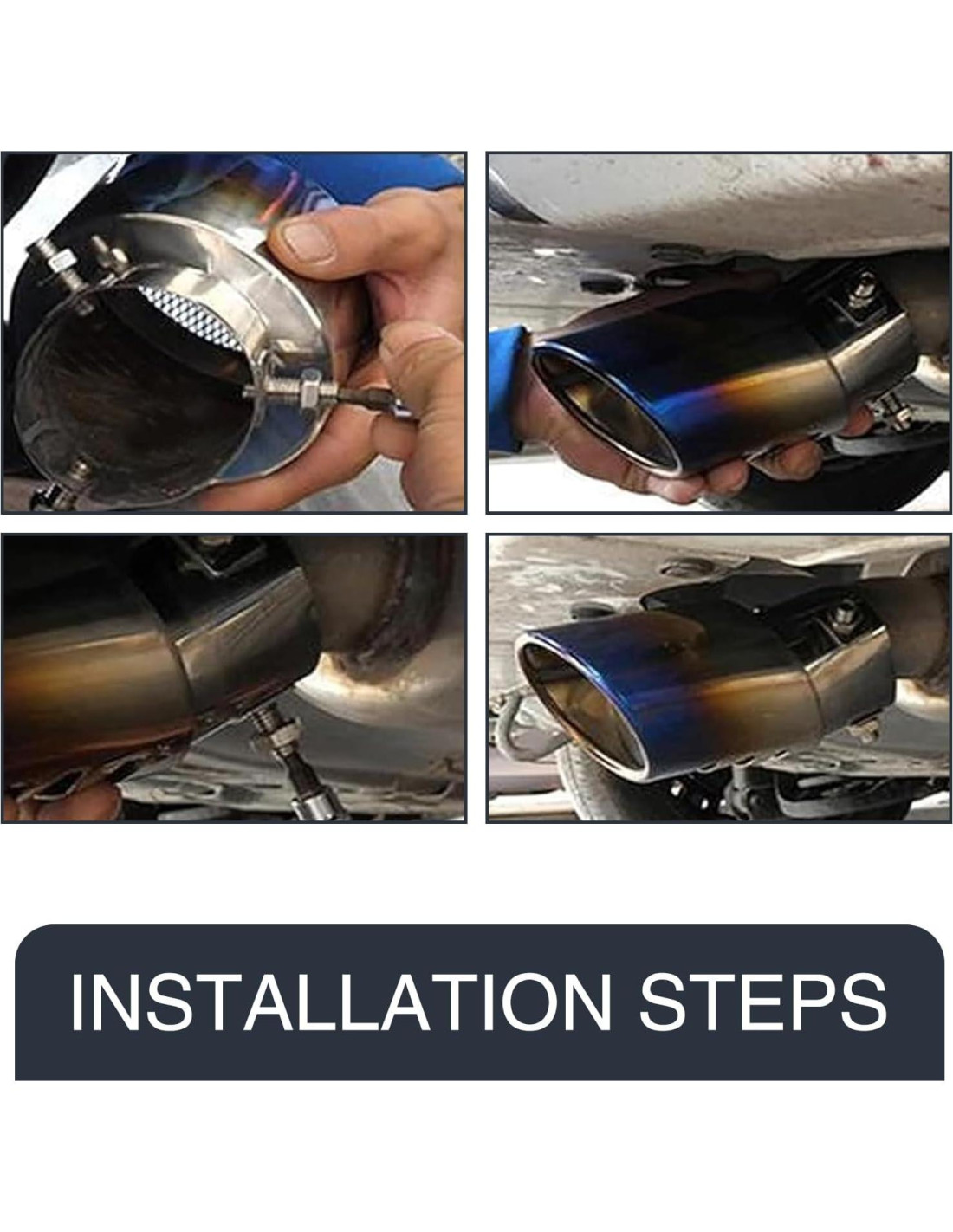 INSTALLATION STEPS