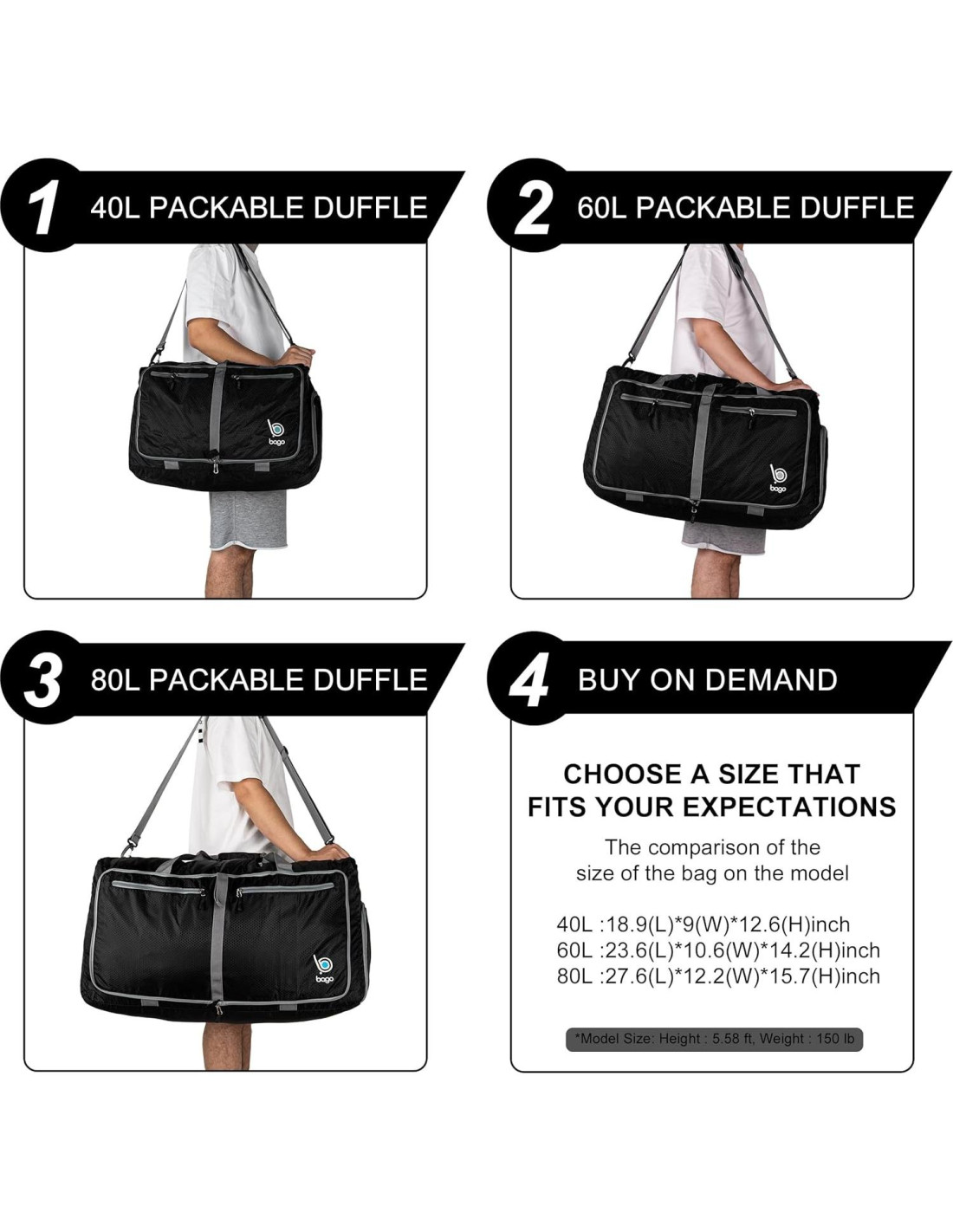 1 40L PACKABLE DUFFLE

bago

2 60L PACKABLE DUFFLE

bago

3 80L PACKABLE DUFFLE

bago

4 BUY ON DEMAND

CHOOSE A SIZE THAT FITS YOUR EXPECTATIONS

The comparison of the size of the bag on the model

40L :18.9(L)*9(W)*12.6(H)inch
60L :23.6(L)*10.6(W)*14.2(H)inch
80L :27.6(L)*12.2(W)*15.7(H)inch

*Model Size: Height : 5.58 ft, Weight : 150 lb