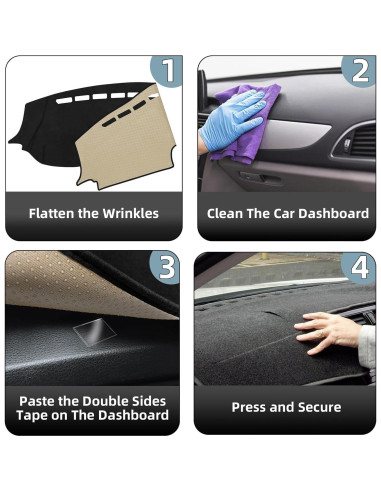 1

Flatten the Wrinkles

2

Clean The Car Dashboard

3

Paste the Double Sides Tape on The Dashboard

4

Press and Secure