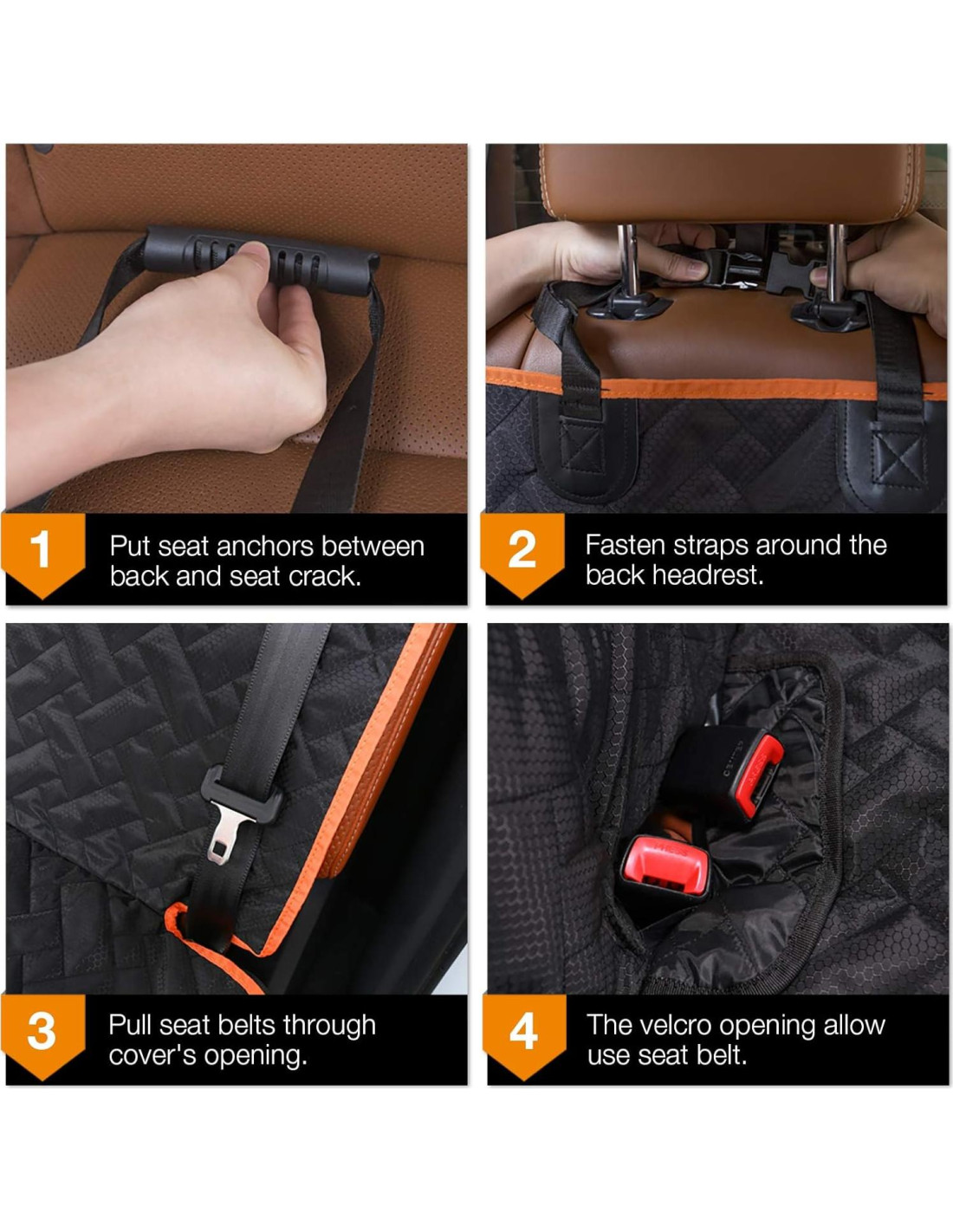 1 Put seat anchors between back and seat crack.

2 Fasten straps around the back headrest.

3 Pull seat belts through cover's opening.

4 The velcro opening allow use seat belt.