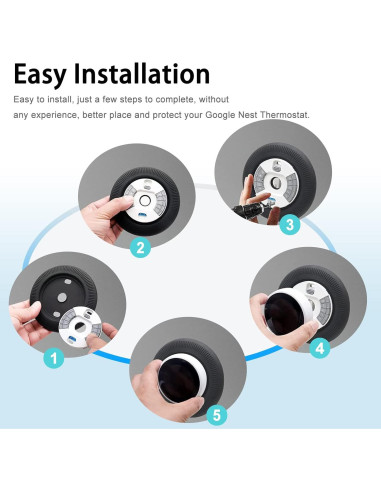 Easy Installation

Easy to install, just a few steps to complete, without any experience, better place and protect your Google Nest Thermostat.

2

3

1

4

5