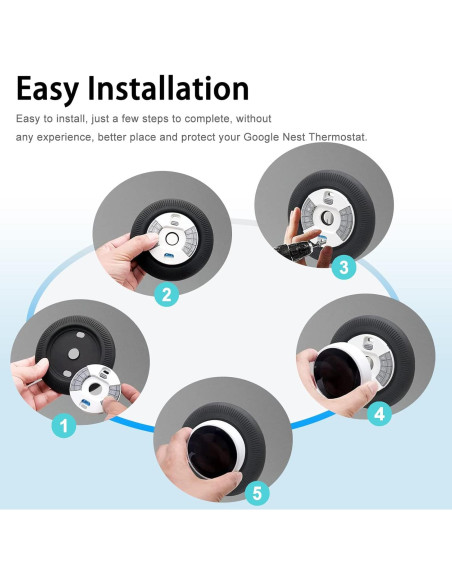 Easy Installation

Easy to install, just a few steps to complete, without any experience, better place and protect your Google Nest Thermostat.

2

3

1

4

5