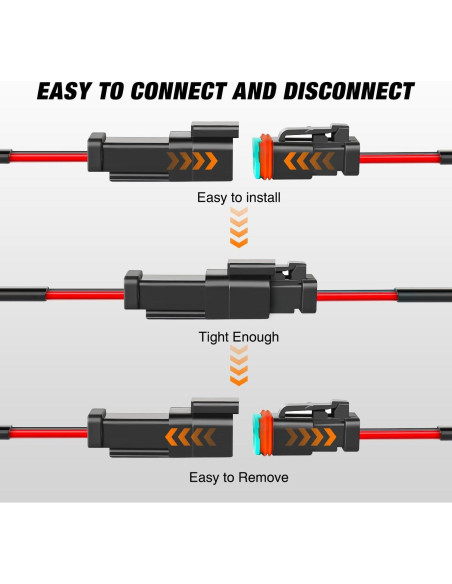 EASY TO CONNECT AND DISCONNECT

Easy to install

Tight Enough

Easy to Remove