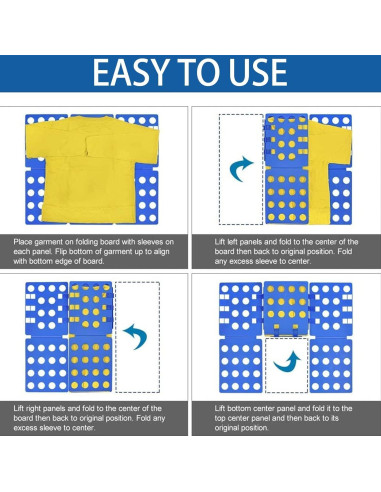 EASY TO USE

Place garment on folding board with sleeves on each panel. Flip bottom of garment up to align with bottom edge of board.

Lift left panels and fold to the center of the board then back to original position. Fold any excess sleeve to center.

Lift right panels and fold to the center of the board then back to original position. Fold any excess sleeve to center.

Lift bottom center panel and fold it to the top center panel and then back to its original position.