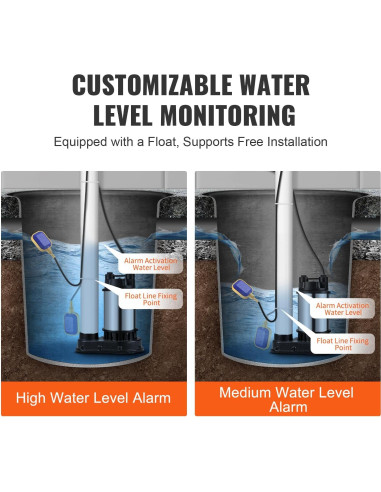 CUSTOMIZABLE WATER LEVEL MONITORING

Equipped with a Float, Supports Free Installation

Alarm Activation Water Level

Float Line Fixing Point

High Water Level Alarm

Alarm Activation Water Level

Float Line Fixing Point

Medium Water Level Alarm