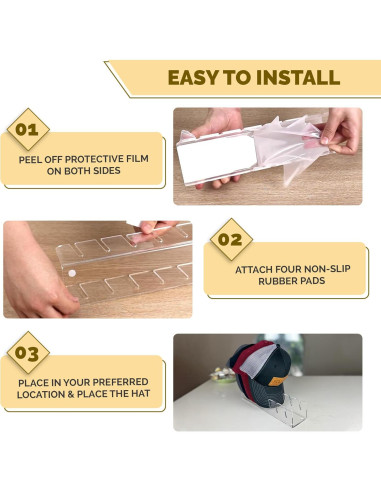 EASY TO INSTALL

01

PEEL OFF PROTECTIVE FILM ON BOTH SIDES

02

ATTACH FOUR NON-SLIP RUBBER PADS

03

PLACE IN YOUR PREFERRED LOCATION & PLACE THE HAT