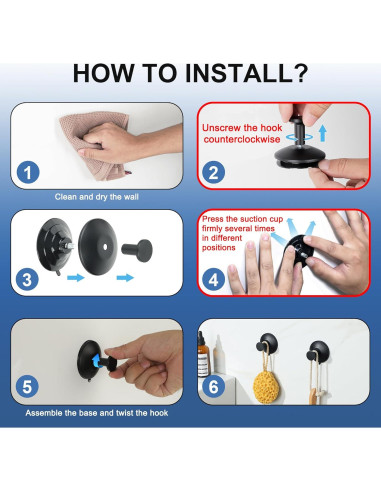 HOW TO INSTALL?

1

Clean and dry the wall

Unscrew the hook counterclockwise

2

3

Press the suction cup firmly several times in different positions

4

5

Assemble the base and twist the hook

6