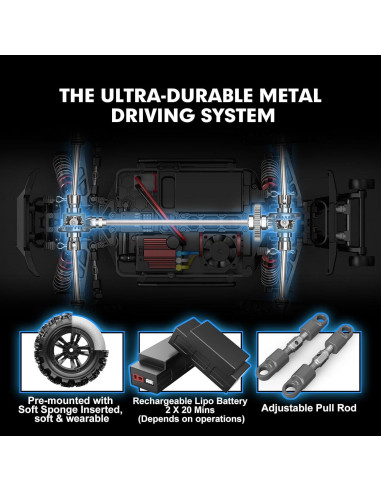 THE ULTRA-DURABLE METAL DRIVING SYSTEM

Pre-mounted with Soft Sponge Inserted, soft & wearable

Rechargeable Lipo Battery 2 X 20 Mins (Depends on operations)

Adjustable Pull Rod