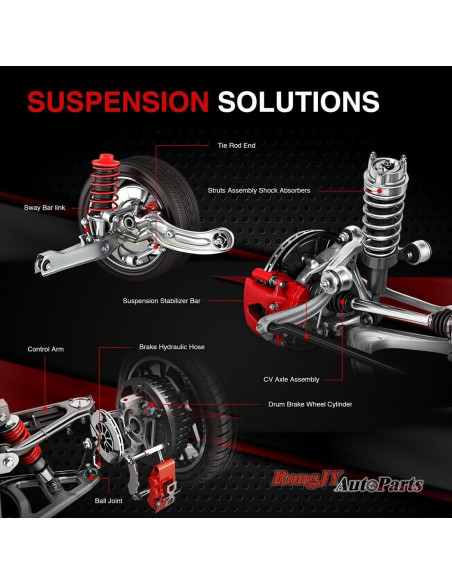 SUSPENSION SOLUTIONS

Tie Rod End

Struts Assembly Shock Absorbers

Sway Bar link

Suspension Stabilizer Bar

Control Arm

Brake Hydraulic Hose

CV Axle Assembly

Drum Brake Wheel Cylinder

Ball Joint

RongJY AutoParts