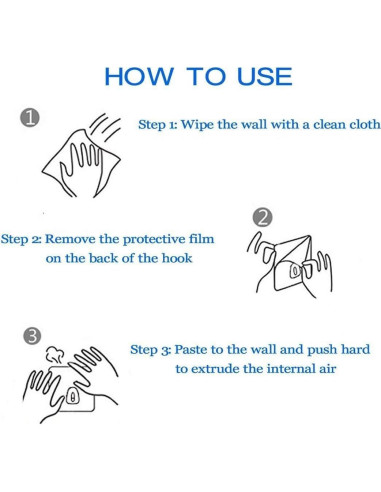 HOW TO USE

1

Step 1: Wipe the wall with a clean cloth

2

Step 2: Remove the protective film on the back of the hook

3

Step 3: Paste to the wall and push hard to extrude the internal air