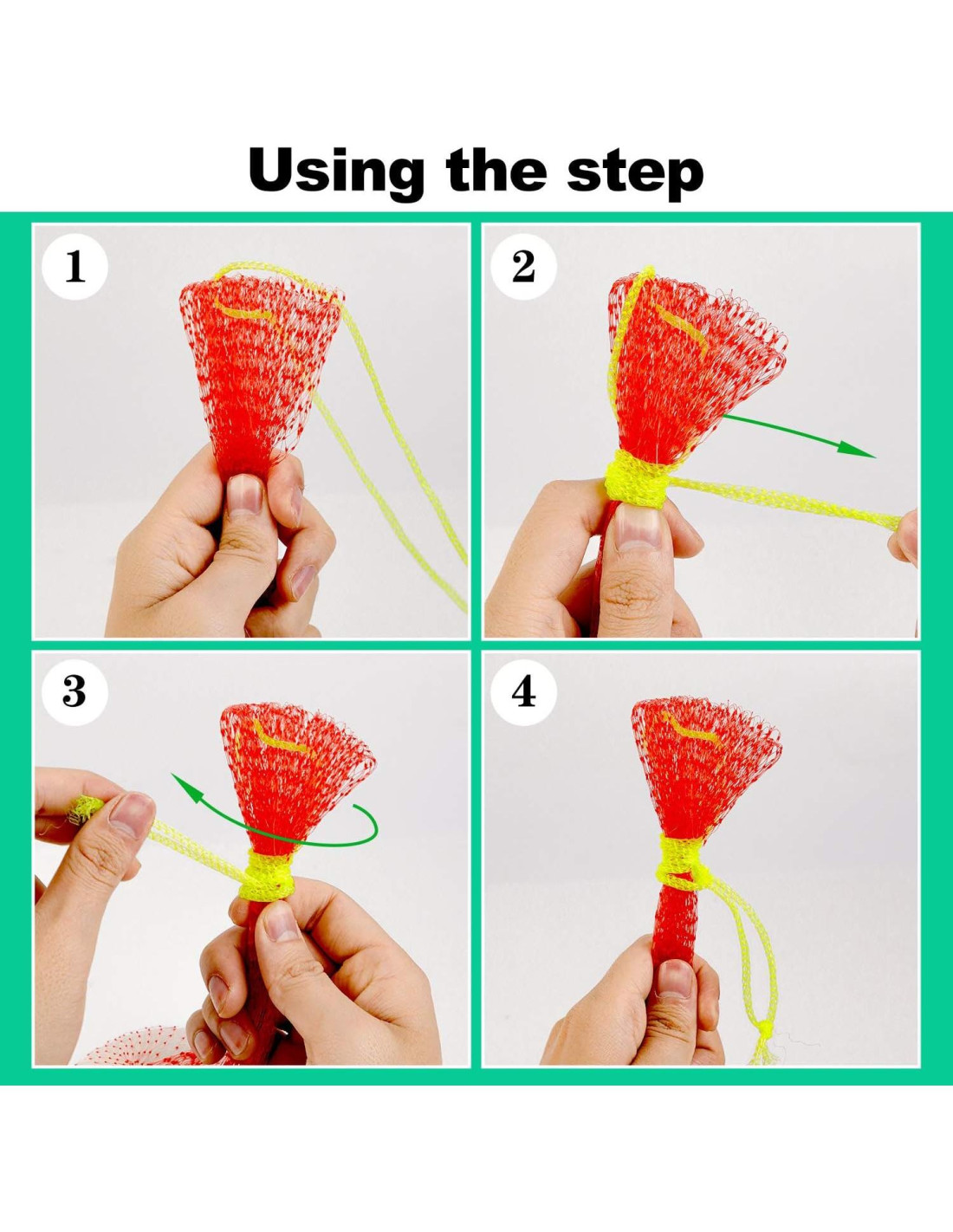 Using the step

1

2

3

4