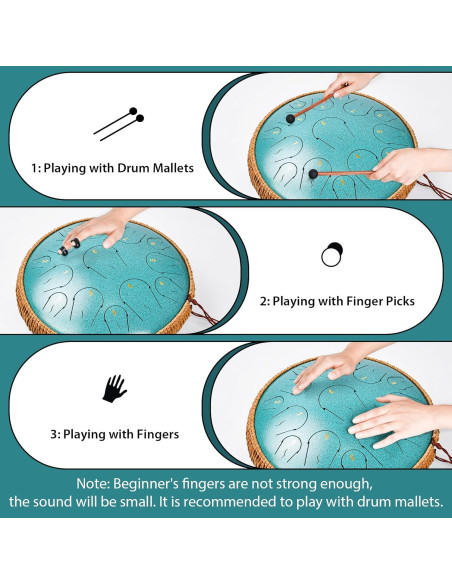 1: Playing with Drum Mallets

2: Playing with Finger Picks

3: Playing with Fingers

Note: Beginner's fingers are not strong enough, the sound will be small. It is recommended to play with drum mallets.