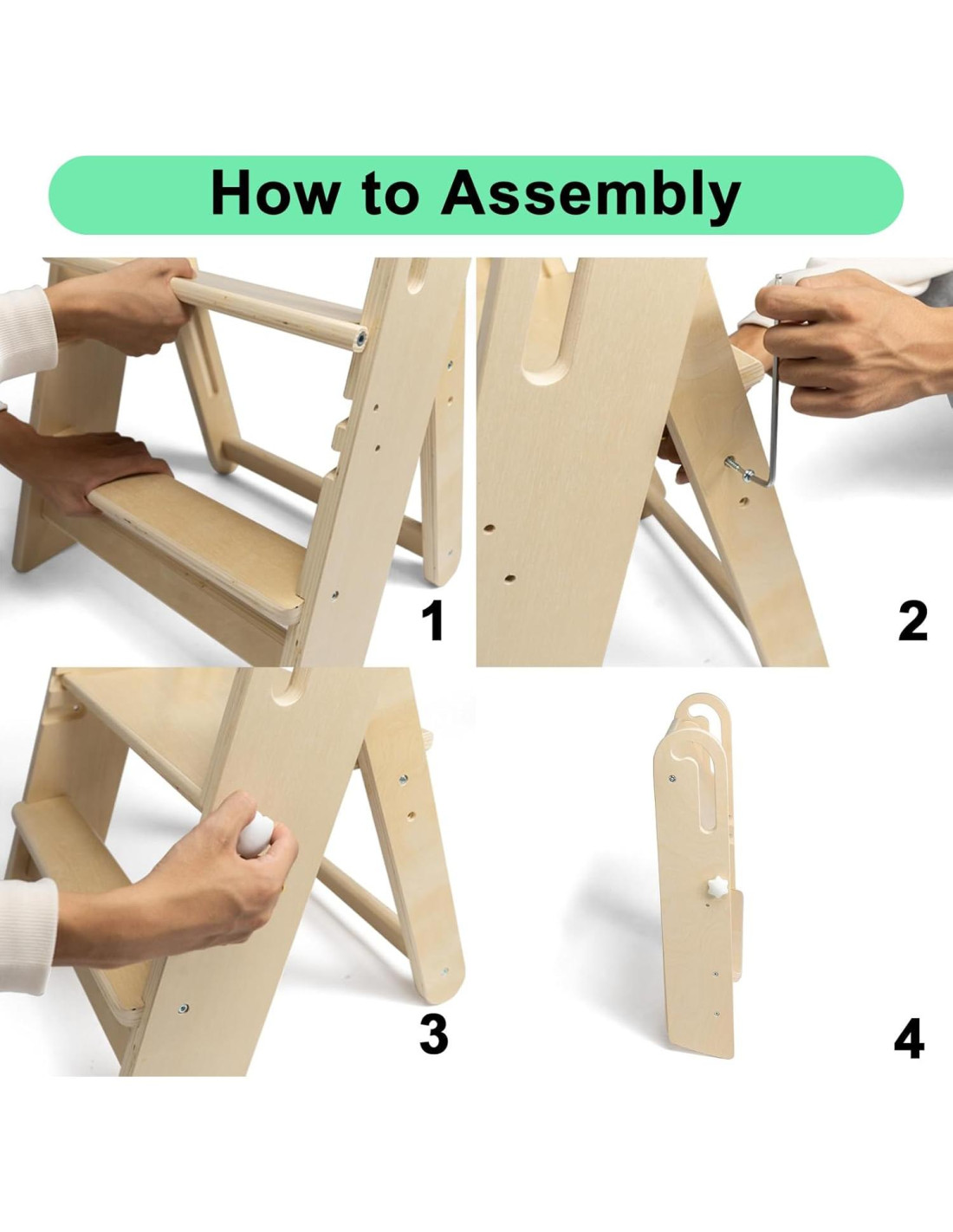 How to Assembly

1

2

3

4