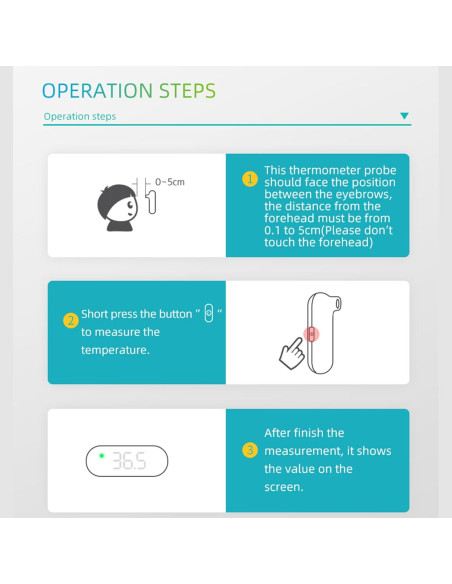 OPERATION STEPS

Operation steps

0~5cm

1 This thermometer probe should face the position between the eyebrows, the distance from the forehead must be from 0.1 to 5cm(Please don't touch the forehead)

2 Short press the button " " to measure the temperature.

36.5

3 After finish the measurement, it shows the value on the screen.