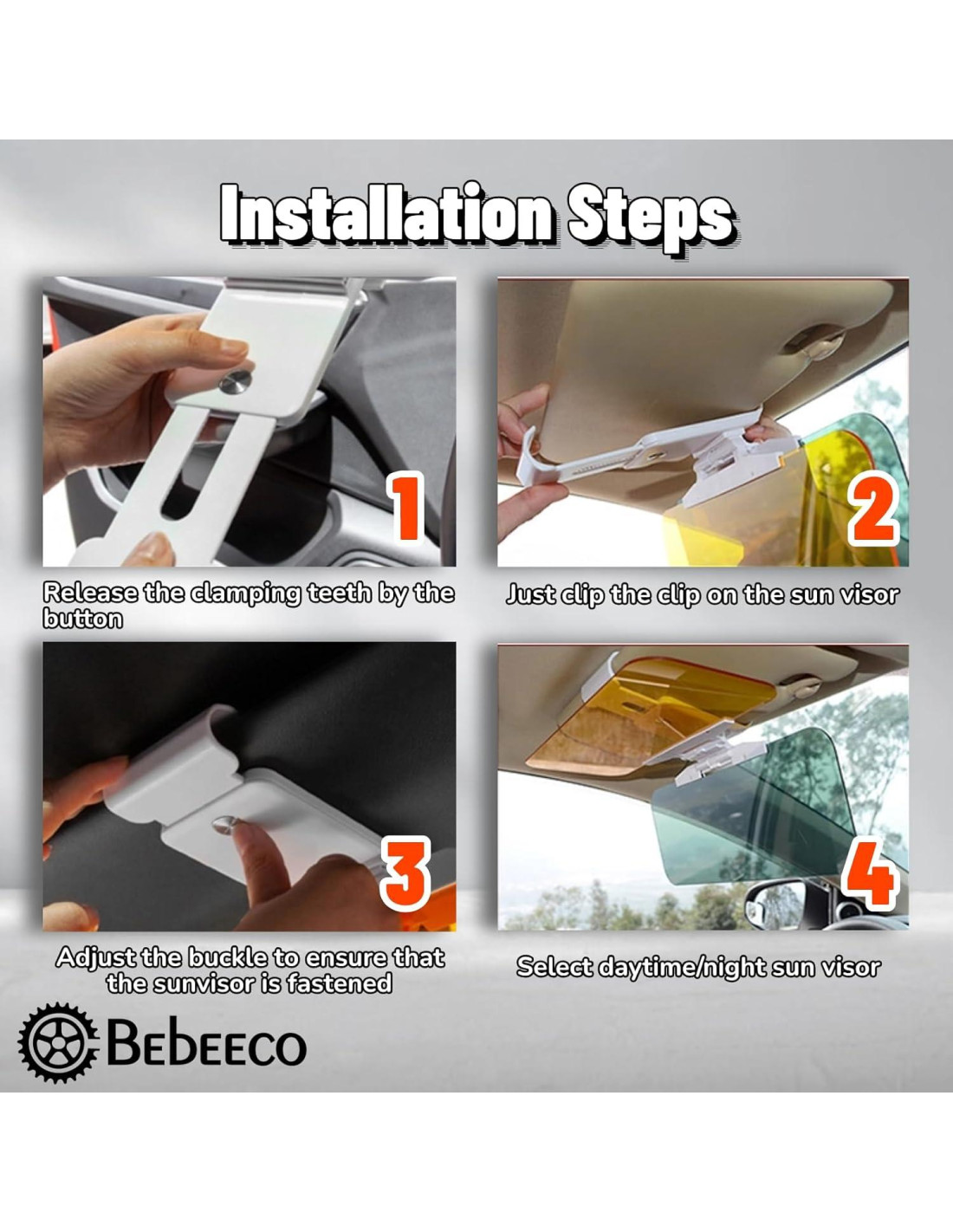 Installation Steps

1

Release the clamping teeth by the button

2

Just clip the clip on the sun visor

3

Adjust the buckle to ensure that the sunvisor is fastened

4

Select daytime/night sun visor

BEBEECO