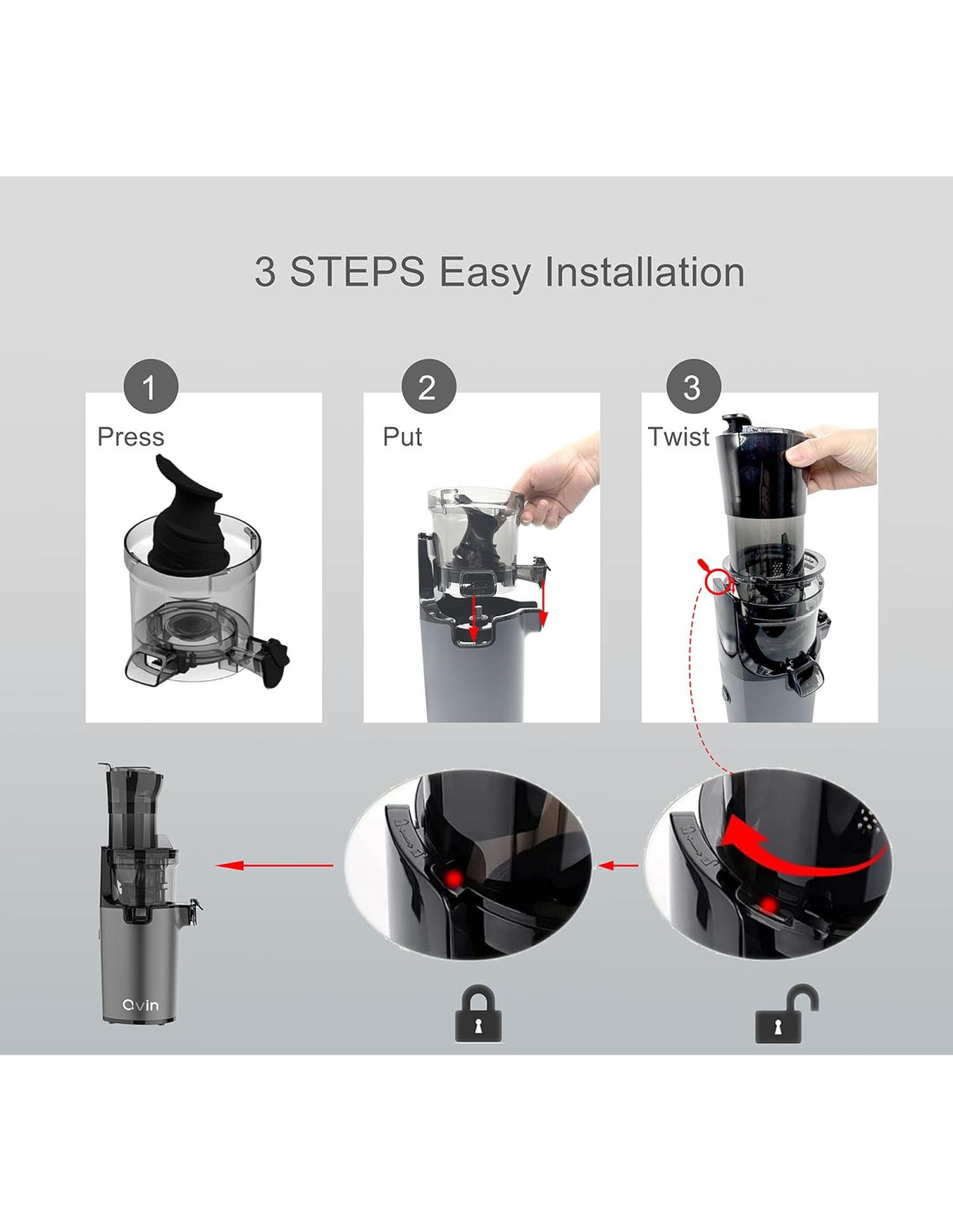 3 STEPS Easy Installation

1
Press

2
Put

3
Twist

Qvin