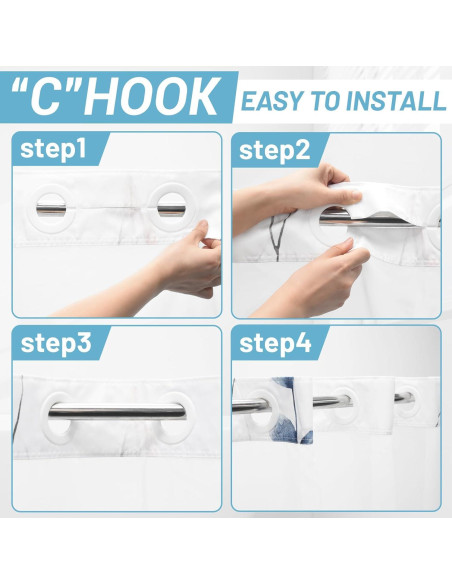 "C"HOOK EASY TO INSTALL

step1

step2

step3

step4