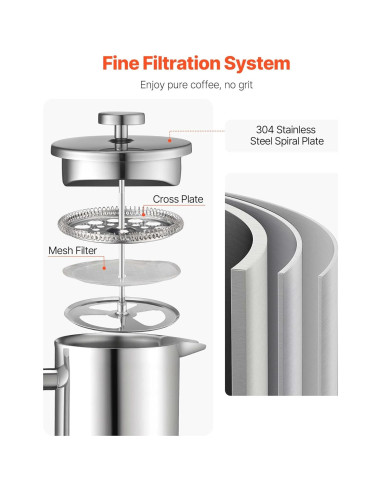 Fine Filtration System

Enjoy pure coffee, no grit

304 Stainless Steel Spiral Plate

Cross Plate

Mesh Filter