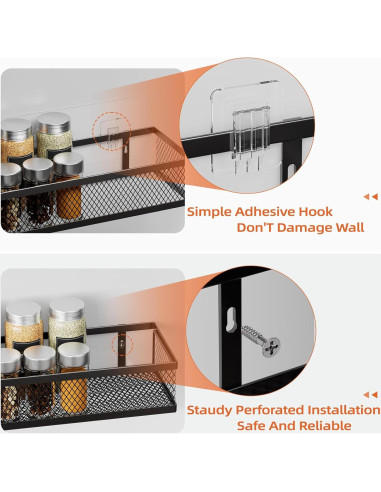 Simple Adhesive Hook
Don'T Damage Wall

Staudy Perforated Installation
Safe And Reliable