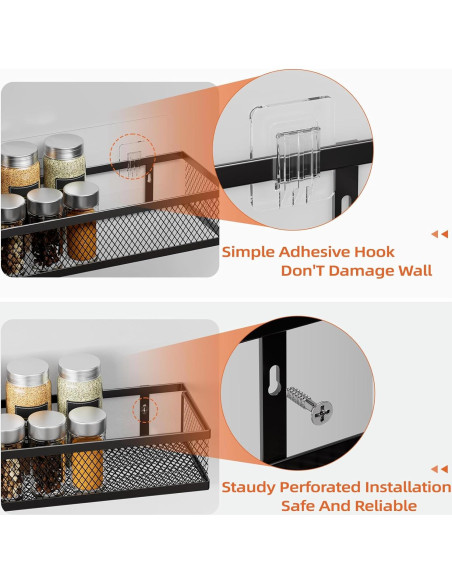 Simple Adhesive Hook
Don'T Damage Wall

Staudy Perforated Installation
Safe And Reliable