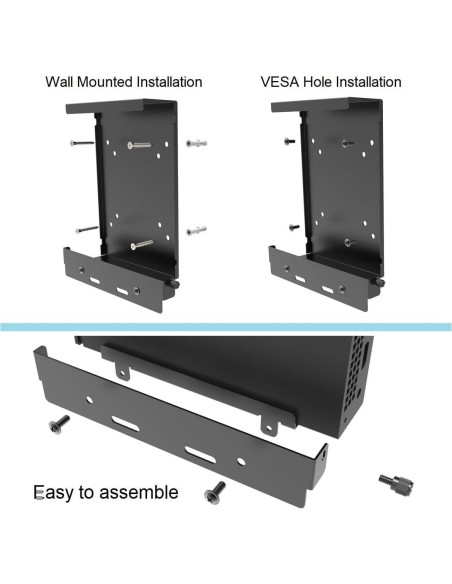 Wall Mounted Installation

VESA Hole Installation

Easy to assemble