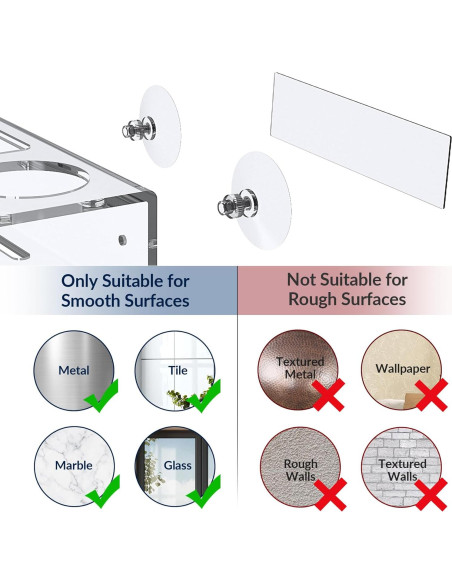 Only Suitable for Smooth Surfaces

Metal

Tile

Marble

Glass

Not Suitable for Rough Surfaces

Textured Metal

Wallpaper

Rough Walls

Textured Walls