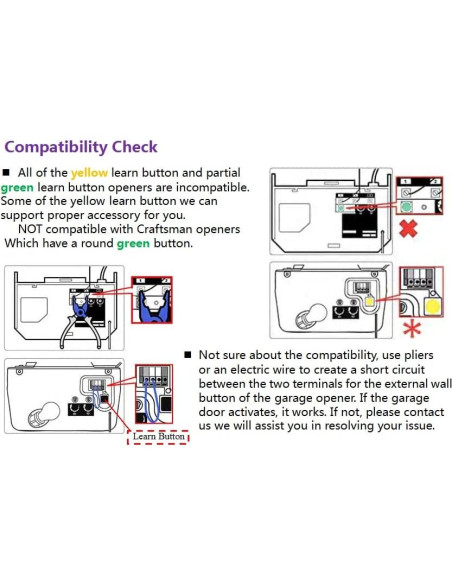 Compatibility Check

■ All of the yellow learn button and partial green learn button openers are incompatible. Some of the yellow learn button we can support proper accessory for you.
NOT compatible with Craftsman openers Which have a round green button.

■ Not sure about the compatibility, use pliers or an electric wire to create a short circuit between the two terminals for the external wall button of the garage opener. If the garage door activates, it works. If not, please contact us we will assist you in resolving your issue.

Learn Button