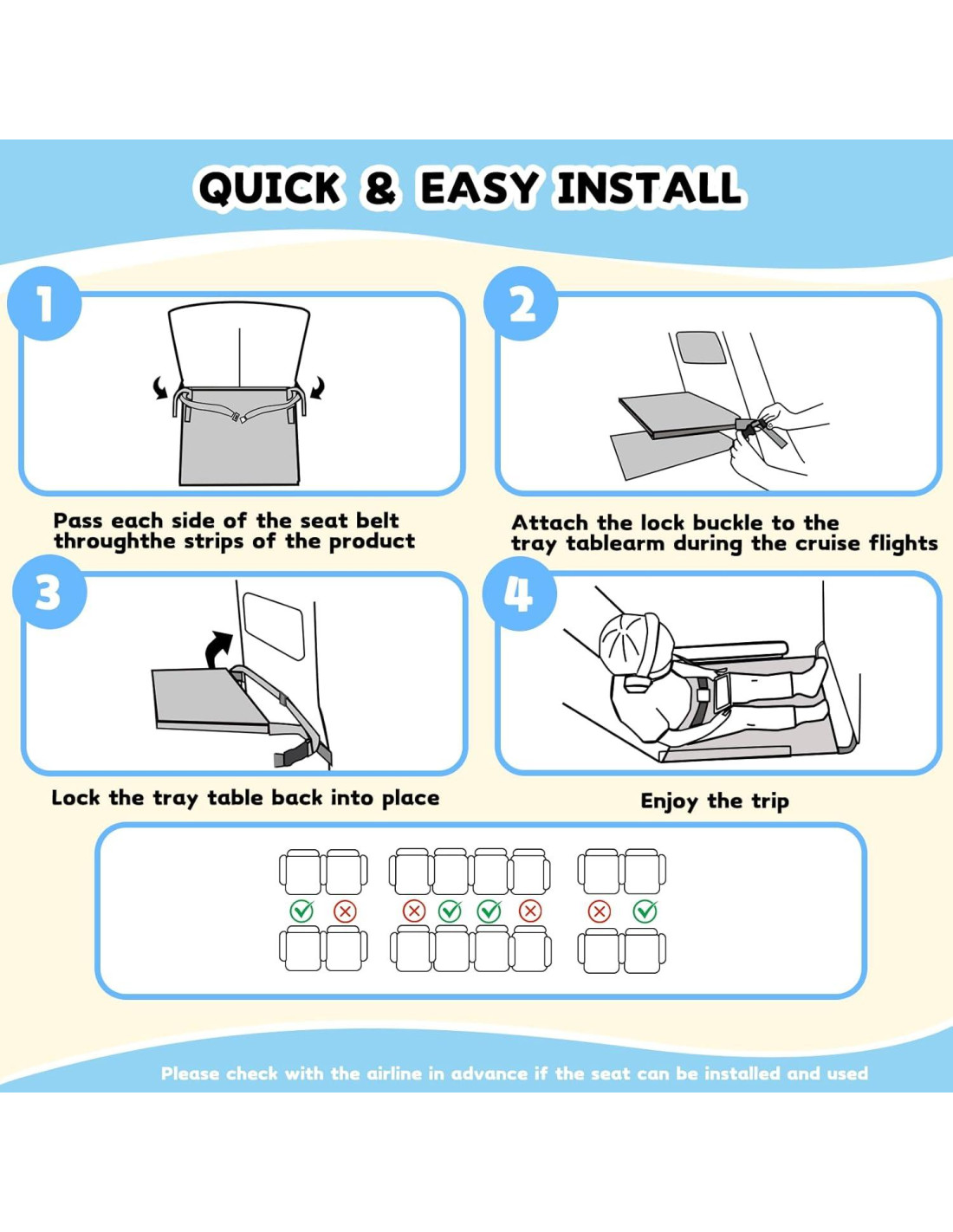 QUICK & EASY INSTALL

1

Pass each side of the seat belt throughthe strips of the product

2

Attach the lock buckle to the tray tablearm during the cruise flights

3

Lock the tray table back into place

4

Enjoy the trip

Please check with the airline in advance if the seat can be installed and used