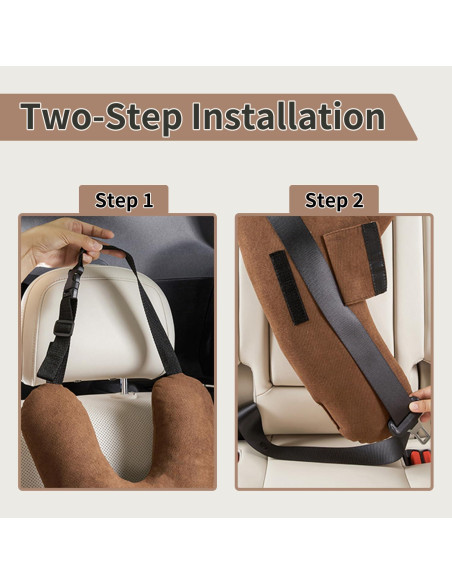 Two-Step Installation

Step 1

Step 2