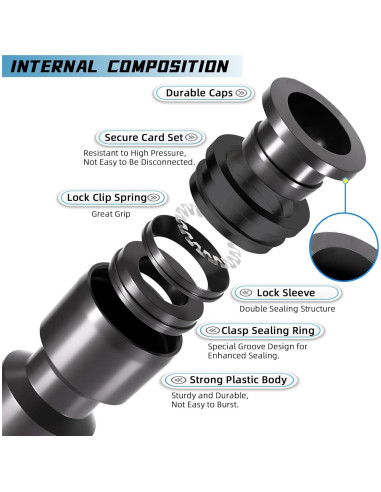 INTERNAL COMPOSITION

Durable Caps

Secure Card Set
Resistant to High Pressure, Not Easy to Be Disconnected.

Lock Clip Spring
Great Grip

Lock Sleeve
Double Sealing Structure

Clasp Sealing Ring
Special Groove Design for Enhanced Sealing.

Strong Plastic Body
Sturdy and Durable, Not Easy to Burst.