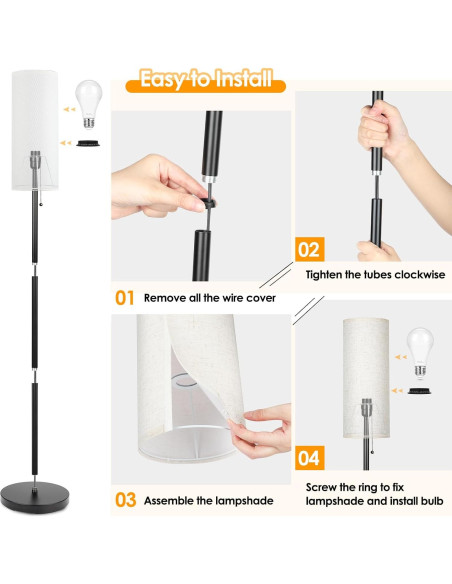 Easy to Install

01 Remove all the wire cover

02 Tighten the tubes clockwise

03 Assemble the lampshade

04 Screw the ring to fix lampshade and install bulb