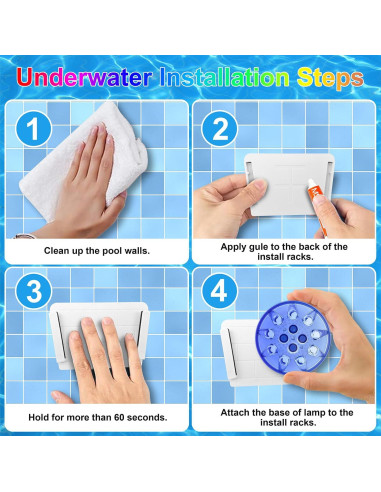 Underwater Installation Steps

1

Clean up the pool walls.

2

Apply gule to the back of the install racks.

3

Hold for more than 60 seconds.

4

Attach the base of lamp to the install racks.